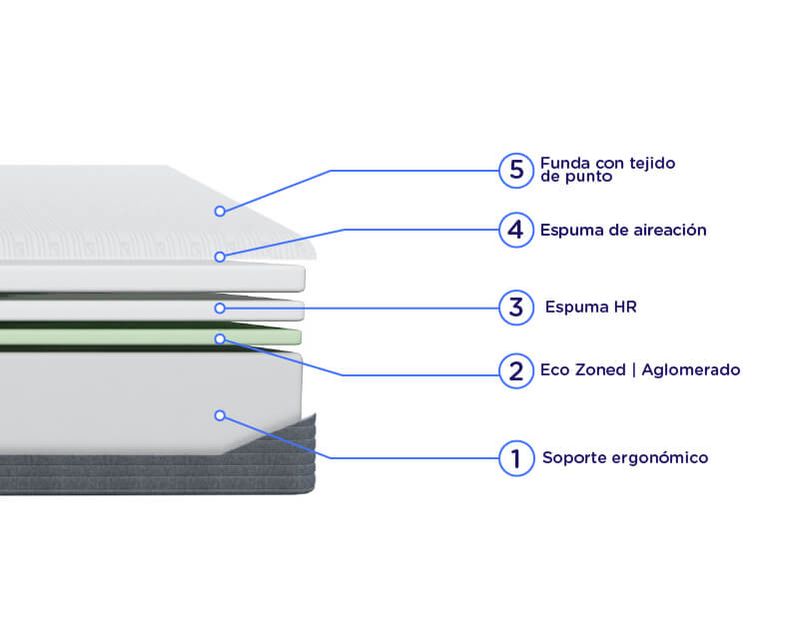 5 Funda con tejido de punto

4 Espuma de aireación

3 Espuma HR

2 Eco Zoned | Aglomerado

1 Soporte ergonómico