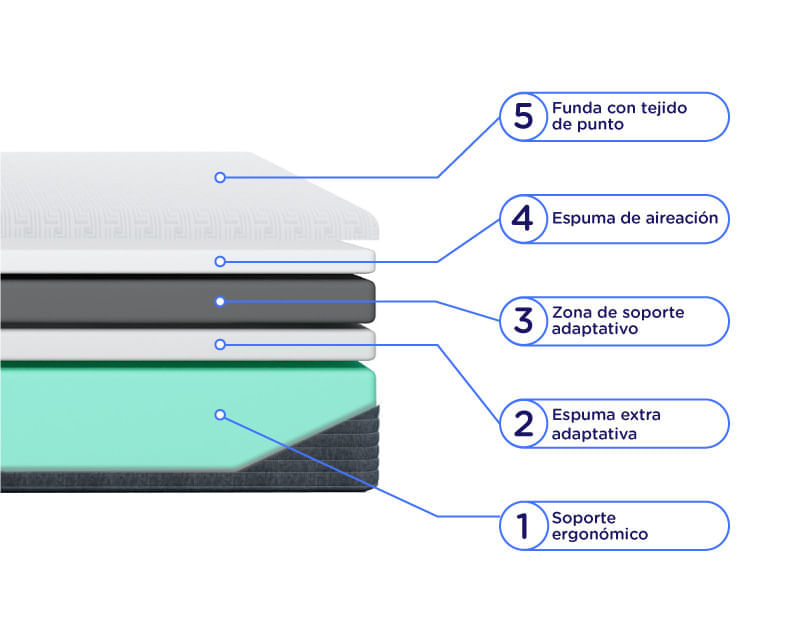 5 Funda con tejido de punto

4 Espuma de aireación

3 Zona de soporte adaptativo

2 Espuma extra adaptativa

1 Soporte ergonómico