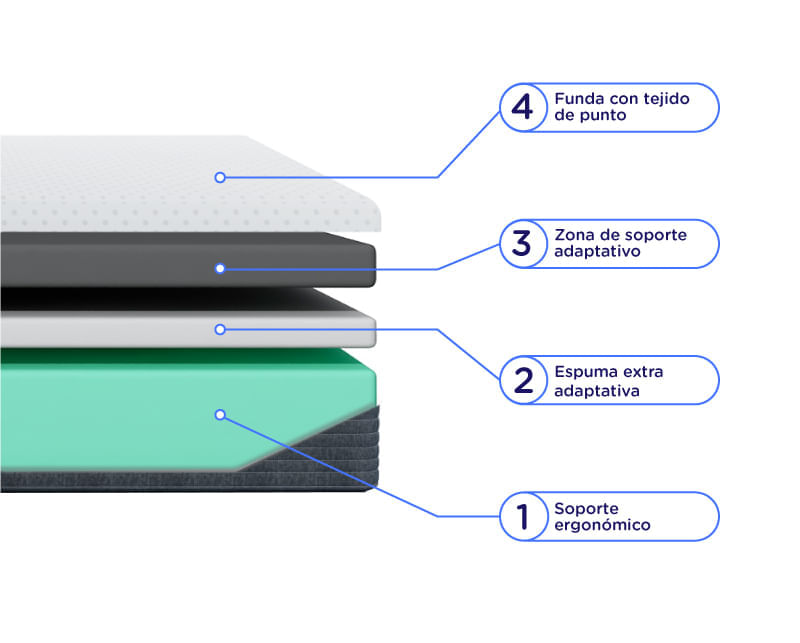 4 Funda con tejido de punto

3 Zona de soporte adaptativo

2 Espuma extra adaptativa

1 Soporte ergonómico