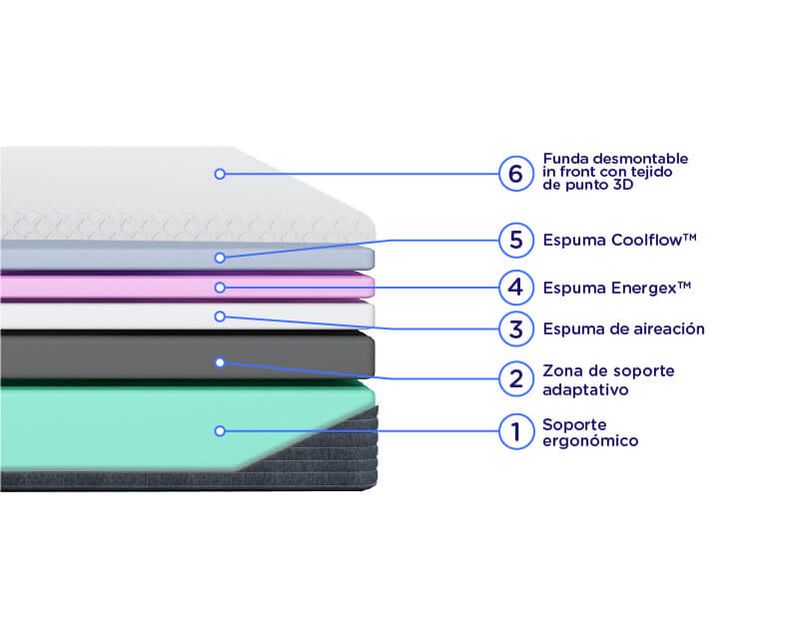 6 Funda desmontable in front con tejido de punto 3D

5 Espuma Coolflow™

4 Espuma Energex™

3 Espuma de aireación

2 Zona de soporte adaptativo

1 Soporte ergonómico