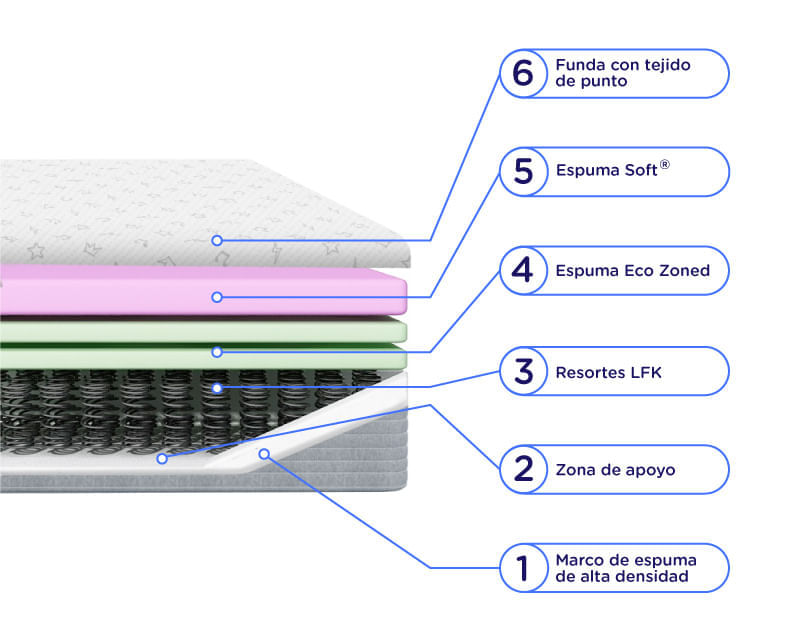 6 Funda con tejido de punto

5 Espuma Soft®

4 Espuma Eco Zoned

3 Resortes LFK

2 Zona de apoyo

1 Marco de espuma de alta densidad