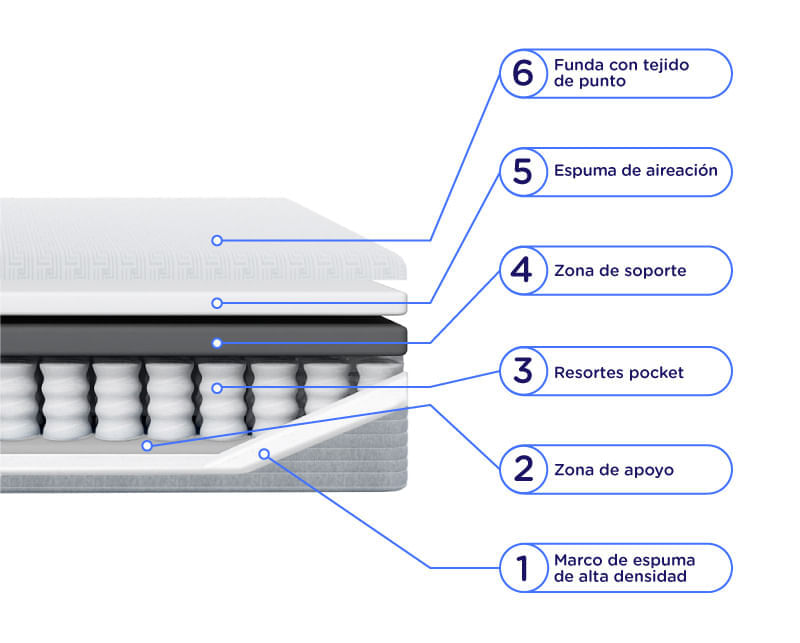 6 Funda con tejido de punto

5 Espuma de aireación

4 Zona de soporte

3 Resortes pocket

2 Zona de apoyo

1 Marco de espuma de alta densidad