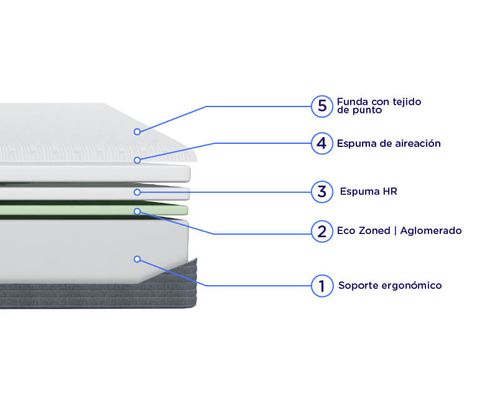 5 Funda con tejido de punto

4 Espuma de aireación

3 Espuma HR

2 Eco Zoned | Aglomerado

1 Soporte ergonómico